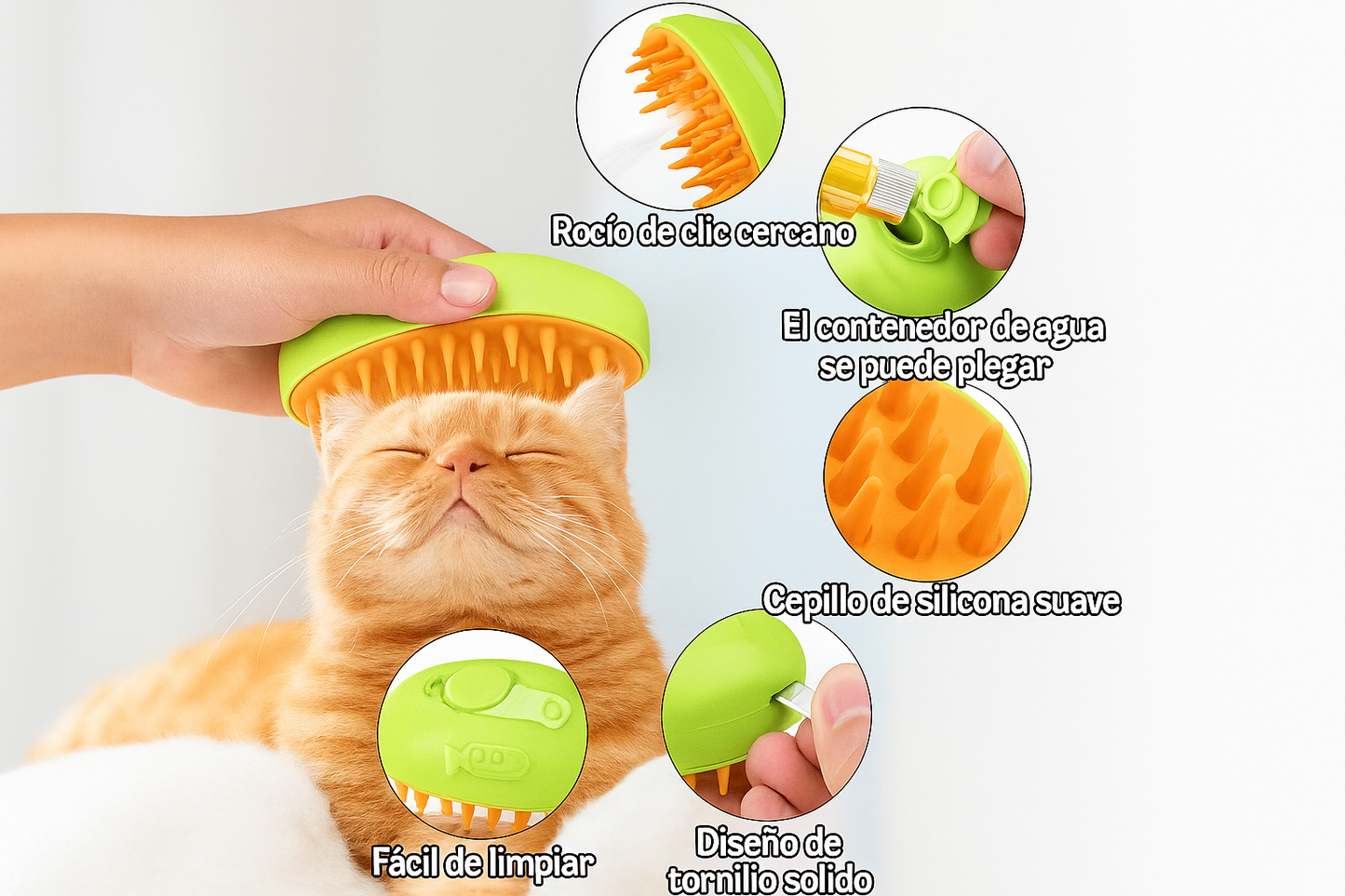 Rocío de clic cercano

El contenedor de agua se puede plegar

Cepillo de silicona suave

Fácil de limpiar

Diseño de tornilio solido